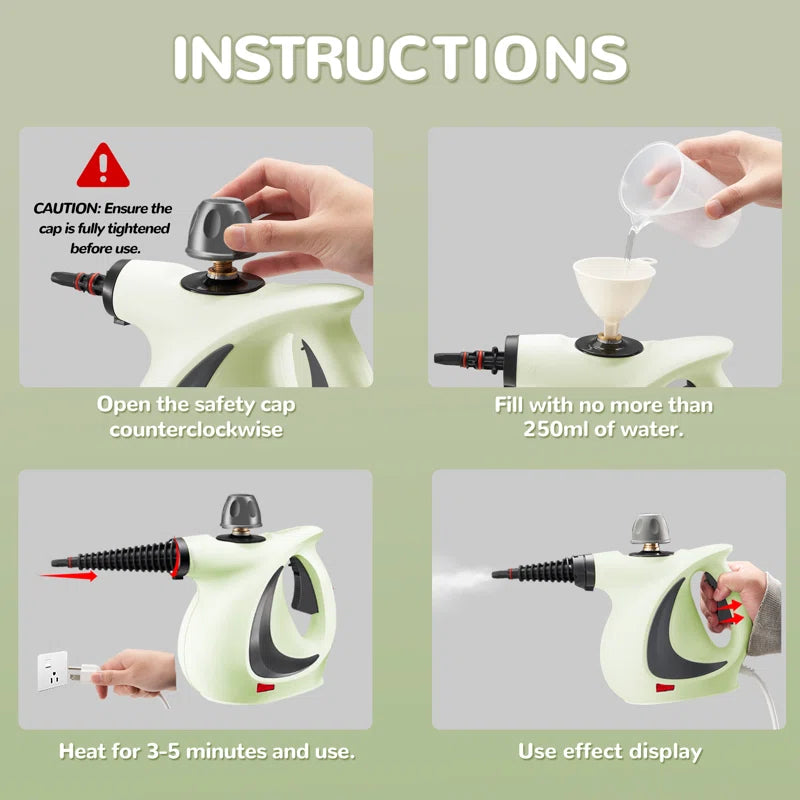 INSTRUCTIONS

CAUTION: Ensure the cap is fully tightened before use.

Open the safety cap counterclockwise

Fill with no more than 250ml of water.

Heat for 3-5 minutes and use.

Use effect display