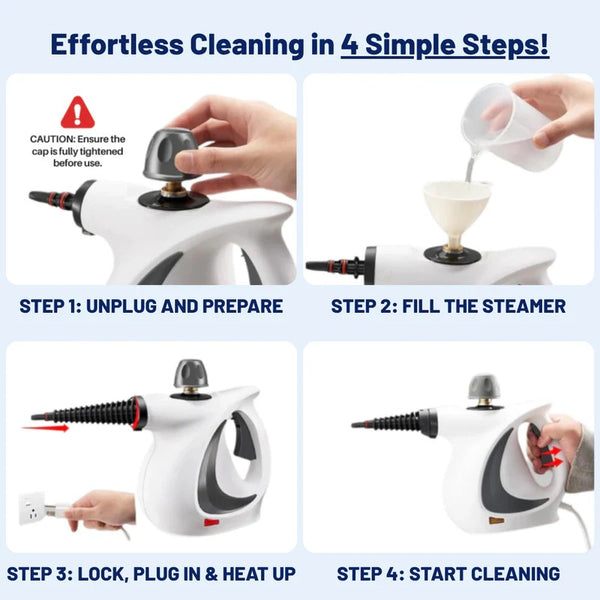 Effortless Cleaning in 4 Simple Steps!

CAUTION: Ensure the cap is fully tightened before use.

STEP 1: UNPLUG AND PREPARE

STEP 2: FILL THE STEAMER

STEP 3: LOCK, PLUG IN & HEAT UP

STEP 4: START CLEANING